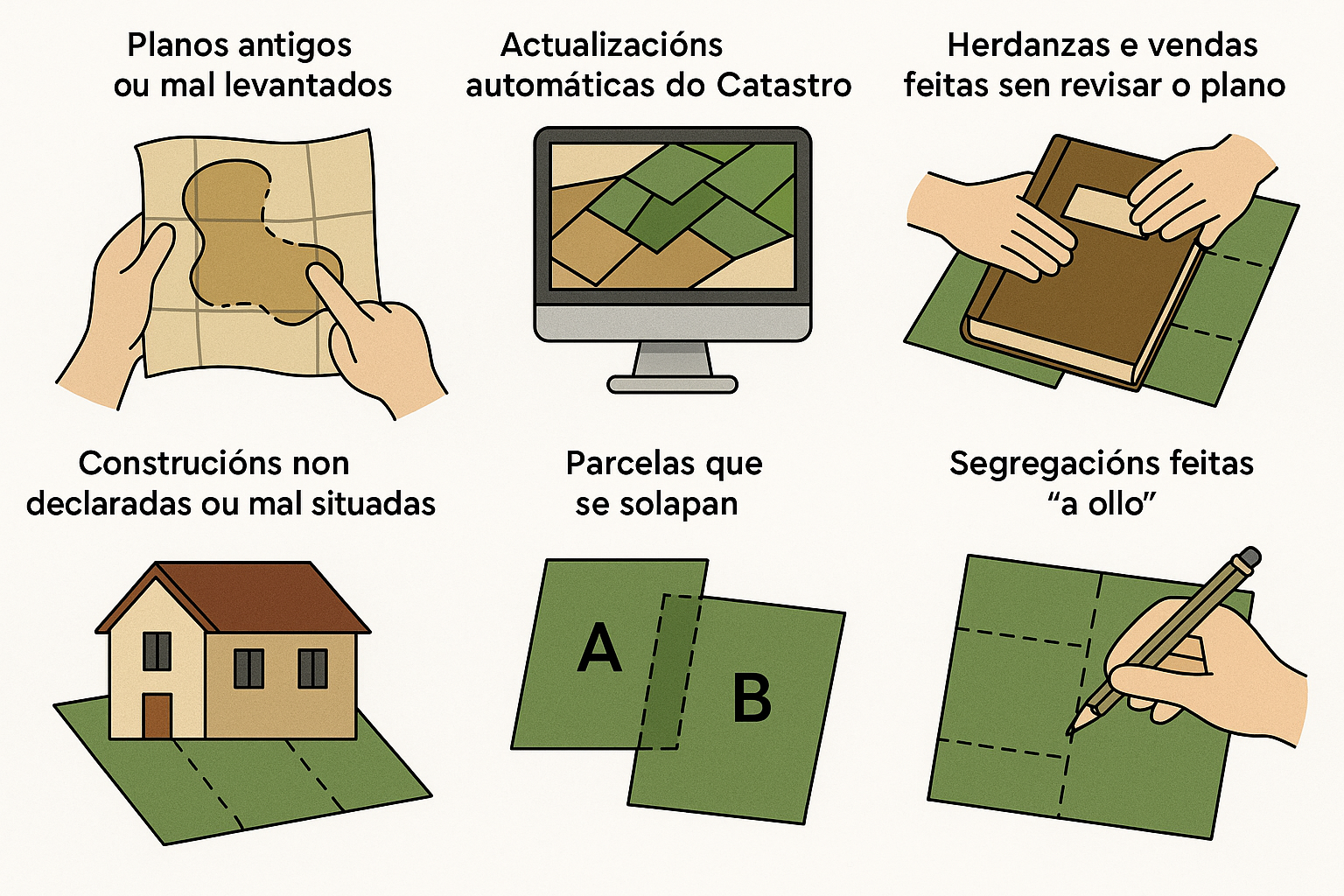 Planos antigos ou mal levantados

Actualizacións automáticas do Catastro

Herdanzas e vendas feitas sen revisar o plano

Construcións non declaradas ou mal situadas

Parcelas que se solapan

A

B

Segregacións feitas “a ollo”